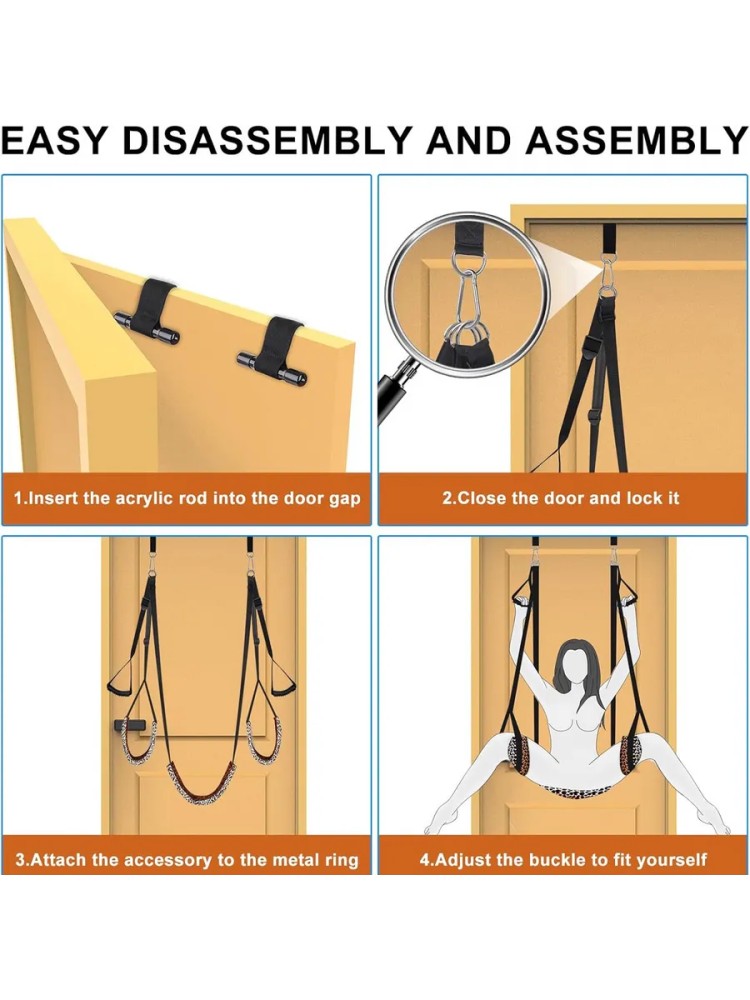 EASY DISASSEMBLY AND ASSEMBLY

1.Insert the acrylic rod into the door gap

2.Close the door and lock it

3.Attach the accessory to the metal ring

4.Adjust the buckle to fit yourself